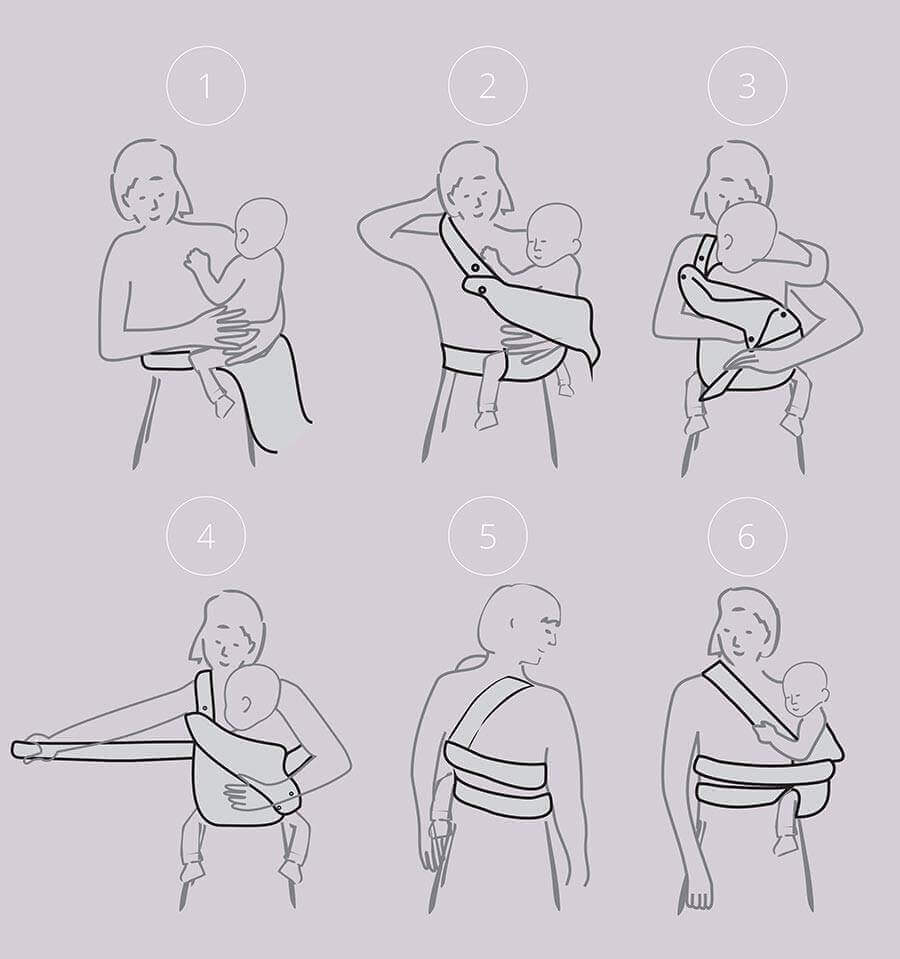 1
2
3
4
5
6