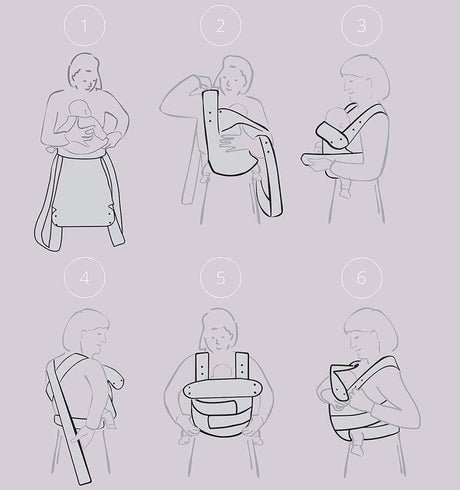 1

2

3

4

5

6